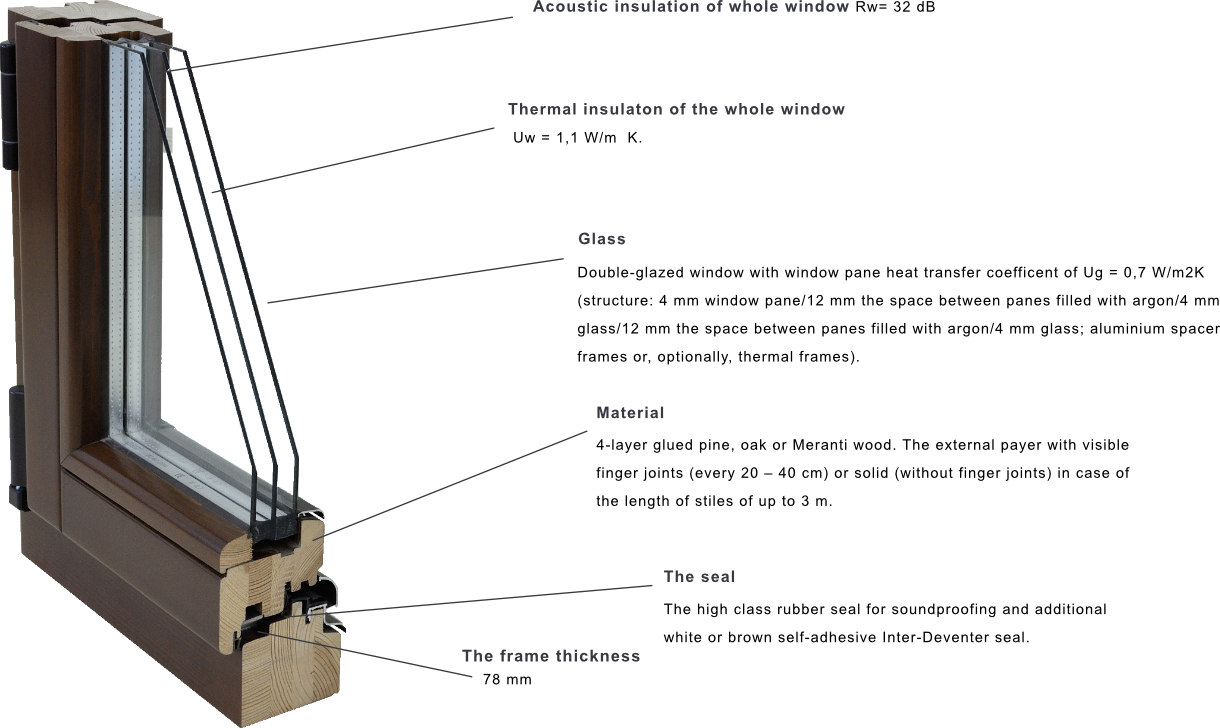 Acoustic insulation of whole window Rw= 32 dB

Thermal insulaton of the whole window
Uw = 1,1 W/m K.

Glass
Double-glazed window with window pane heat transfer coefficent of Ug = 0,7 W/m2K (structure: 4 mm window pane/12 mm the space between panes filled with argon/4 mm glass/12 mm the space between panes filled with argon/4 mm glass; aluminium spacer frames or, optionally, thermal frames).

Material
4-layer glued pine, oak or Meranti wood. The external payer with visible finger joints (every 20 – 40 cm) or solid (without finger joints) in case of the length of stiles of up to 3 m.

The seal
The high class rubber seal for soundproofing and additional white or brown self-adhesive Inter-Deventer seal.

The frame thickness
78 mm